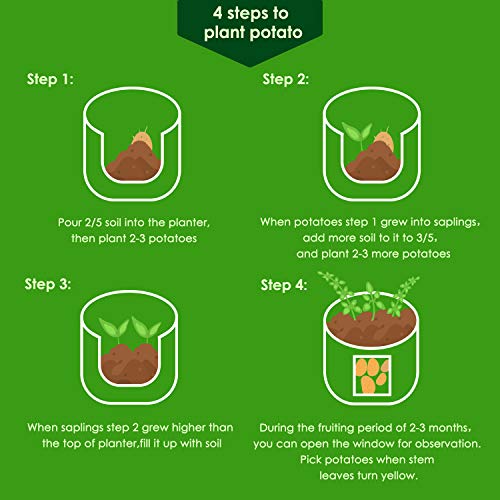 4 steps to plant potato

Step 1:

Pour 2/5 soil into the planter, then plant 2-3 potatoes

Step 2:

When potatoes step 1 grew into saplings, add more soil to it to 3/5, and plant 2-3 more potatoes

Step 3:

When saplings step 2 grew higher than the top of planter,fill it up with soil

Step 4:

During the fruiting period of 2-3 months, you can open the window for observation. Pick potatoes when stem leaves turn yellow.